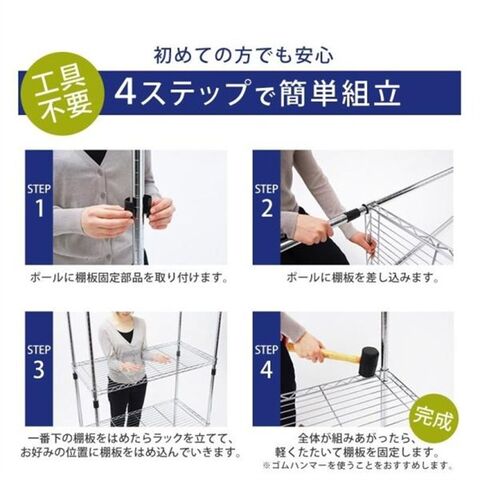 初めての方でも安心

工具不要

4ステップで簡単組立

STEP 1

ポールに棚板固定部品を取り付けます。

STEP 2

ポールに棚板を差し込みます。

STEP 3

一番下の棚板をはめたらラックを立てて、お好みの位置に棚板をはめ込んでいきます。

STEP 4

完成

全体が組みあがったら、軽くたたいて棚板を固定します。

※ゴムハンマーを使うことをおすすめします。