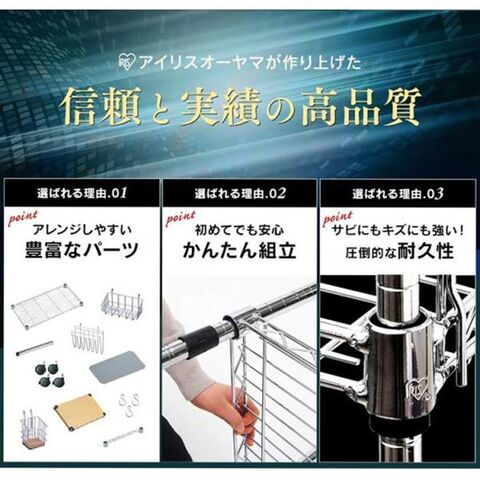 IRIS アイリスオーヤマが作り上げた

信頼と実績の高品質

選ばれる理由.01

point

アレンジしやすい

豊富なパーツ

選ばれる理由.02

point

初めてでも安心

かんたん組立

選ばれる理由.03

point

サビにもキズにも強い！

圧倒的な耐久性

IRIS