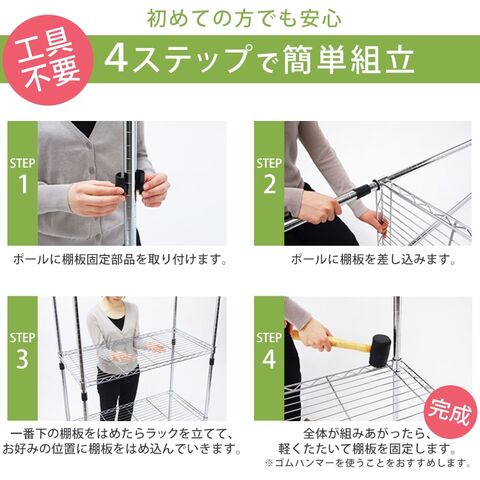 初めての方でも安心

工具不要

4ステップで簡単組立

STEP 1

ポールに棚板固定部品を取り付けます。

STEP 2

ポールに棚板を差し込みます。

STEP 3

一番下の棚板をはめたらラックを立てて、お好みの位置に棚板をはめ込んでいきます。

STEP 4

完成

全体が組みあがったら、軽くたたいて棚板を固定します。
※ゴムハンマーを使うことをおすすめします。