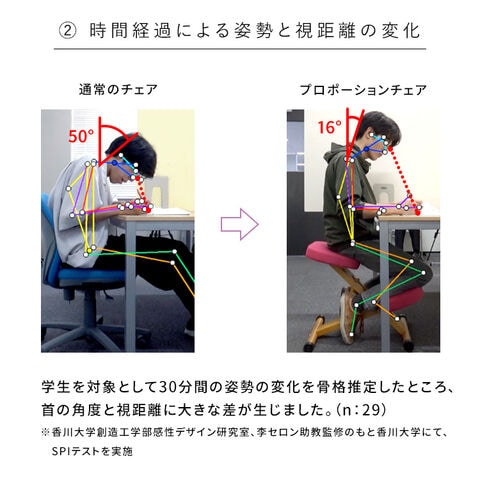 ② 時間経過による姿勢と視距離の変化

通常のチェア

50°

プロポーションチェア

16°

学生を対象として30分間の姿勢の変化を骨格推定したところ、首の角度と視距離に大きな差が生じました。(n:29)

※香川大学創造工学部感性デザイン研究室、李セロン助教監修のもと香川大学にて、SPIテストを実施