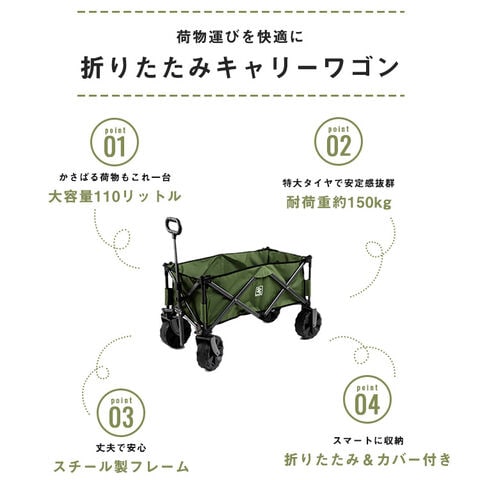 荷物運びを快適に

折りたたみキャリーワゴン

point
01

かさばる荷物もこれ一台
大容量110リットル

point
02

特大タイヤで安定感抜群
耐荷重約150kg

point
03

丈夫で安心
スチール製フレーム

point
04

スマートに収納
折りたたみ＆カバー付き