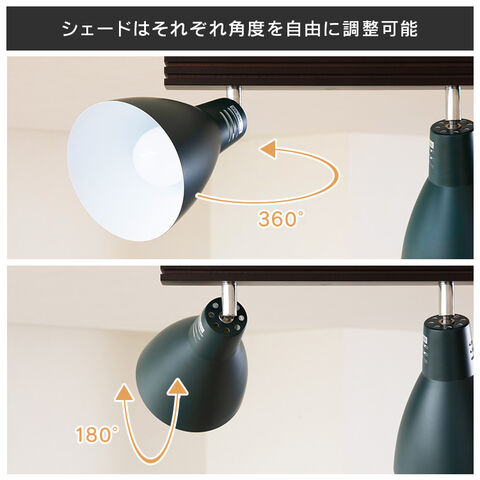 シェードはそれぞれ角度を自由に調整可能

360°

180°