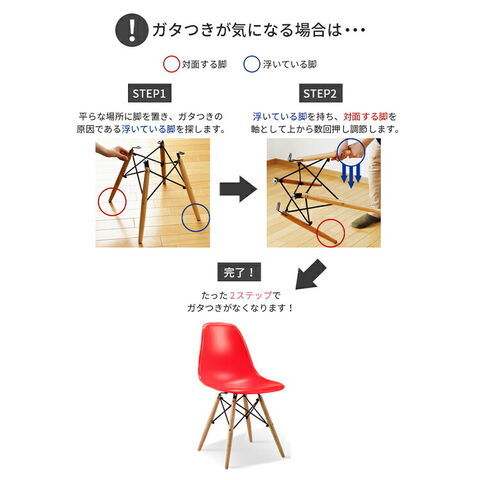 ! ガタつきが気になる場合は・・・

対面する脚　浮いている脚

STEP1

平らな場所に脚を置き、ガタつきの原因である浮いている脚を探します。

STEP2

浮いている脚を持ち、対面する脚を軸として上から数回押し調節します。

完了！

たった2ステップでガタつきがなくなります！