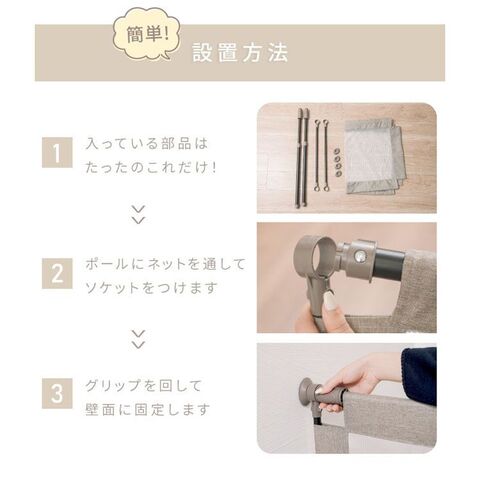 簡単!
設置方法

1
入っている部品は
たったのこれだけ!

2
ポールにネットを通して
ソケットをつけます

3
グリップを回して
壁面に固定します