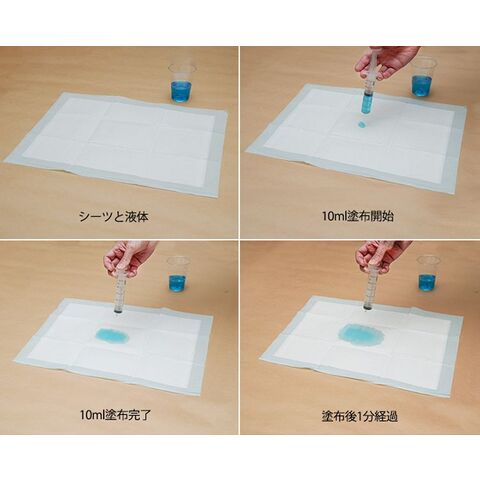 シーツと液体

10ml塗布開始

10ml塗布完了

塗布後1分経過