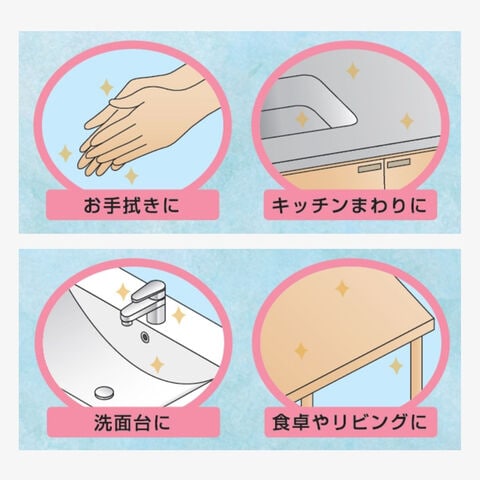 お手拭きに

キッチンまわりに

洗面台に

食卓やリビングに