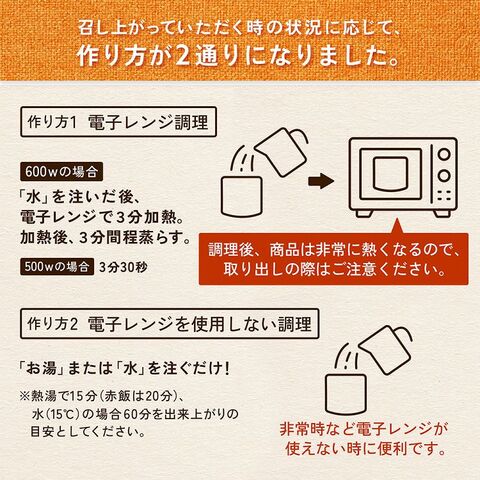 召し上がっていただく時の状況に応じて、
作り方が2通りになりました。

作り方1 電子レンジ調理

600wの場合

「水」を注いだ後、
電子レンジで3分加熱。
加熱後、3分間程蒸らす。

500wの場合 3分30秒

調理後、商品は非常に熱くなるので、
取り出しの際はご注意ください。

作り方2 電子レンジを使用しない調理

「お湯」または「水」を注ぐだけ！

※熱湯で15分(赤飯は20分)、
水(15℃)の場合60分を出来上がりの
目安としてください。

非常時など電子レンジが
使えない時に便利です。