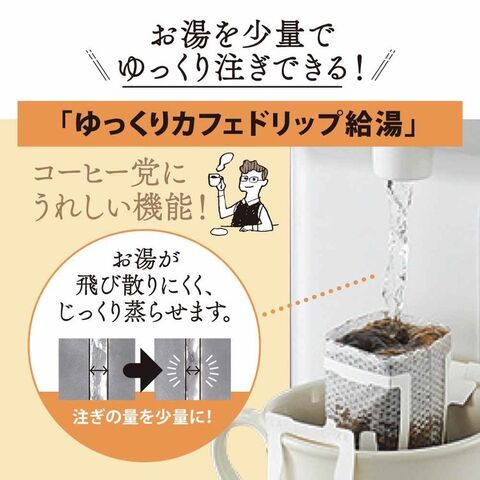 お湯を少量で
ゆっくり注ぎできる!

「ゆっくりカフェドリップ給湯」

コーヒー党に
うれしい機能!

お湯が
飛び散りにくく、
じっくり蒸らせます。

注ぎの量を少量に!