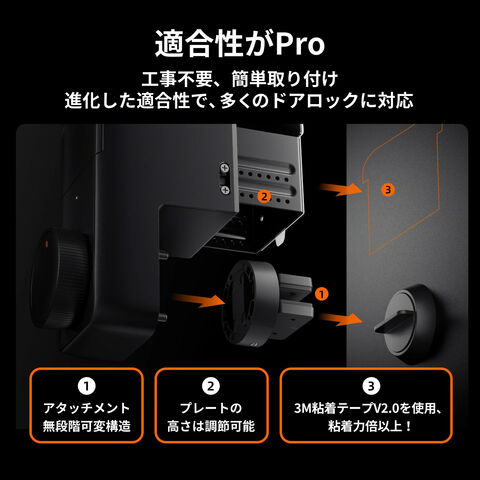 適合性がPro

工事不要、簡単取り付け
進化した適合性で、多くのドアロックに対応

2

3

1

1
アタッチメント
無段階可変構造

2
プレートの
高さは調節可能

3
3M粘着テープV2.0を使用、
粘着力倍以上！