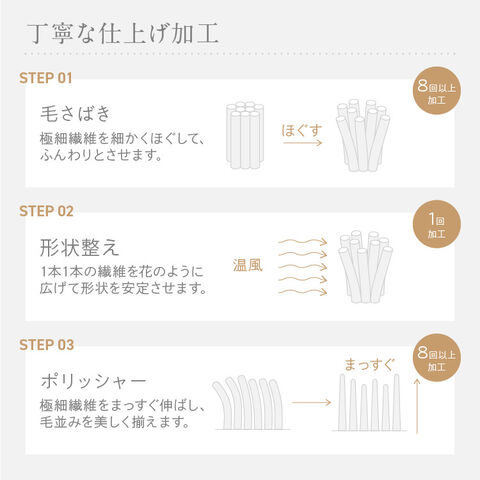 丁寧な仕上げ加工

STEP 01

8回以上加工

毛さばき
極細繊維を細かくほぐして、ふんわりとさせます。

ほぐす

STEP 02

1回加工

形状整え
1本1本の繊維を花のように広げて形状を安定させます。

温風

STEP 03

8回以上加工

ポリッシャー
極細繊維をまっすぐ伸ばし、毛並みを美しく揃えます。

まっすぐ