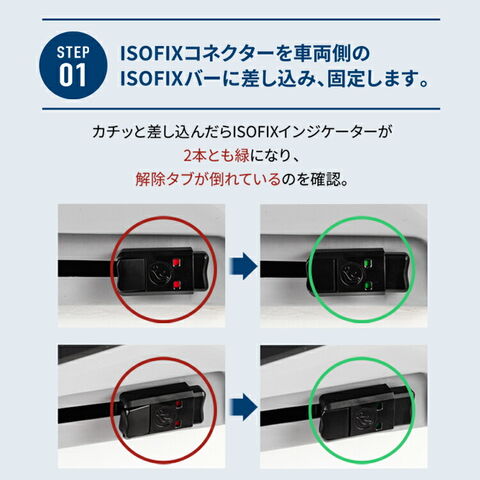 STEP 01

ISOFIXコネクターを車両側のISOFIXバーに差し込み、固定します。

カチッと差し込んだらISOFIXインジケーターが
2本とも緑になり、
解除タブが倒れているのを確認。