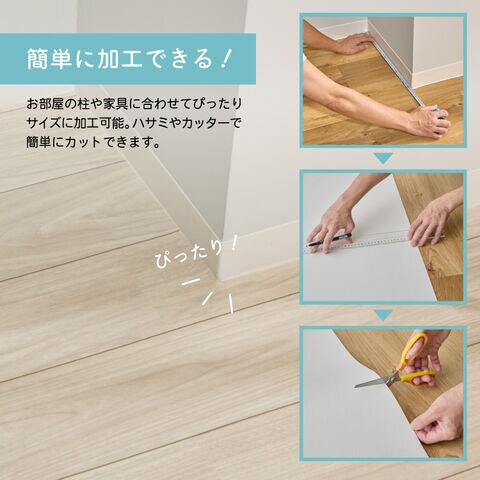 簡単に加工できる！

お部屋の柱や家具に合わせてぴったりサイズに加工可能。ハサミやカッターで簡単にカットできます。

ぴったり！