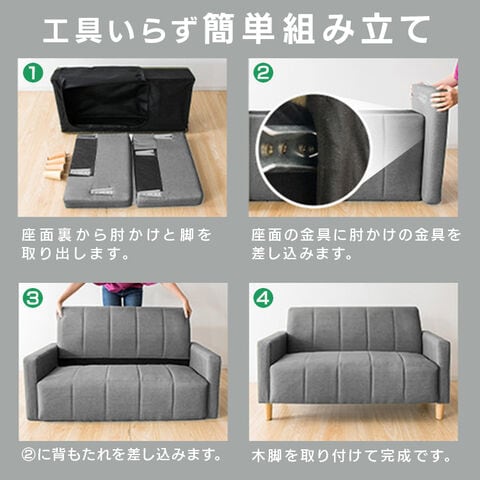 工具いらず簡単組み立て

1

座面裏から肘かけと脚を取り出します。

2

座面の金具に肘かけの金具を差し込みます。

3

②に背もたれを差し込みます。

4

木脚を取り付けて完成です。