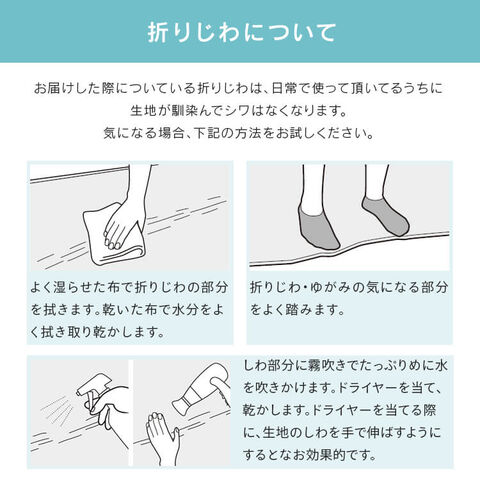 折りじわについて

お届けした際についている折りじわは、日常で使って頂いてるうちに生地が馴染んでシワはなくなります。
気になる場合、下記の方法をお試しください。

よく湿らせた布で折りじわの部分を拭きます。乾いた布で水分をよく拭き取り乾かします。

折りじわ・ゆがみの気になる部分をよく踏みます。

しわ部分に霧吹きでたっぷりめに水を吹きかけます。ドライヤーを当て、乾かします。ドライヤーを当てる際に、生地のしわを手で伸ばすようにするとなお効果的です。