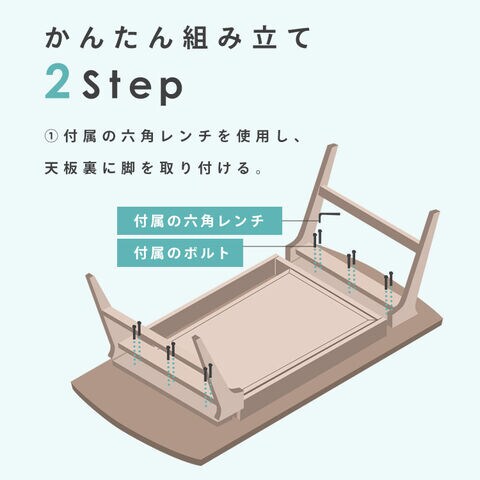 かんたん組み立て
2Step

① 付属の六角レンチを使用し、天板裏に脚を取り付ける。

付属の六角レンチ
付属のボルト