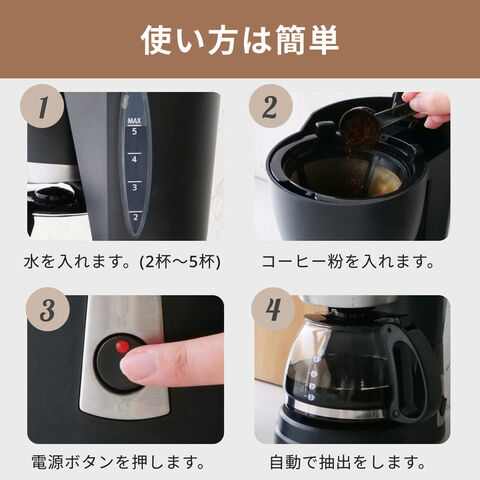 使い方は簡単

1

MAX
5
4
3
2

水を入れます。(2杯～5杯)

2

コーヒー粉を入れます。

3

電源ボタンを押します。

4

自動で抽出をします。