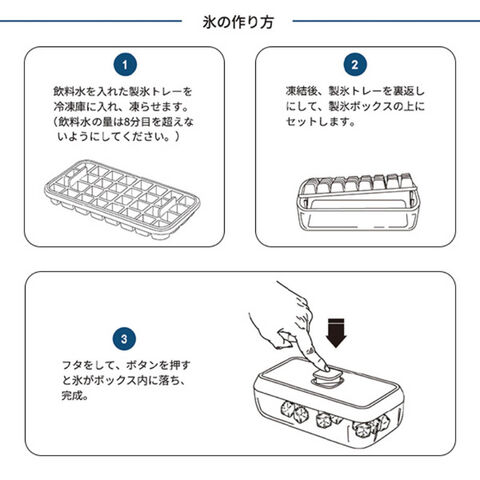 氷の作り方

1

飲料水を入れた製氷トレーを冷凍庫に入れ、凍らせます。（飲料水の量は8分目を超えないようにしてください。）

2

凍結後、製氷トレーを裏返しにして、製氷ボックスの上にセットします。

3

フタをして、ボタンを押すと氷がボックス内に落ち、完成。