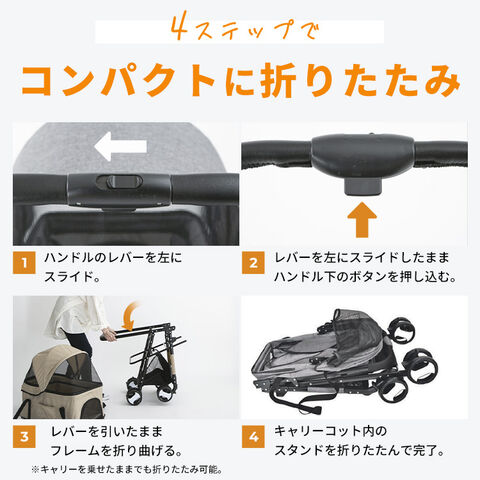 4ステップで

コンパクトに折りたたみ

1 ハンドルのレバーを左にスライド。

2 レバーを左にスライドしたままハンドル下のボタンを押し込む。

3 レバーを引いたままフレームを折り曲げる。

※キャリーを乗せたままでも折りたたみ可能。

4 キャリーコット内のスタンドを折りたたんで完了。