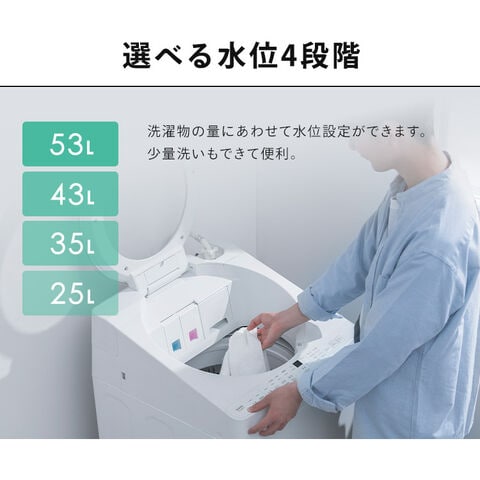 選べる水位4段階

53L

43L

35L

25L

洗濯物の量にあわせて水位設定ができます。
少量洗いもできて便利。