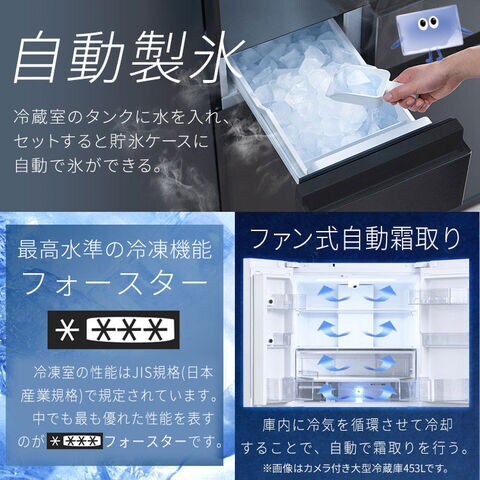 自動製氷

冷蔵室のタンクに水を入れ、セットすると貯氷ケースに自動で氷ができる。

最高水準の冷凍機能
フォースター

＊＊＊＊

冷凍室の性能はJIS規格(日本産業規格)で規定されています。中でも最も優れた性能を表すのが＊＊＊＊フォースターです。

ファン式自動霜取り

庫内に冷気を循環させて冷却することで、自動で霜取りを行う。
※画像はカメラ付き大型冷蔵庫453Lです。