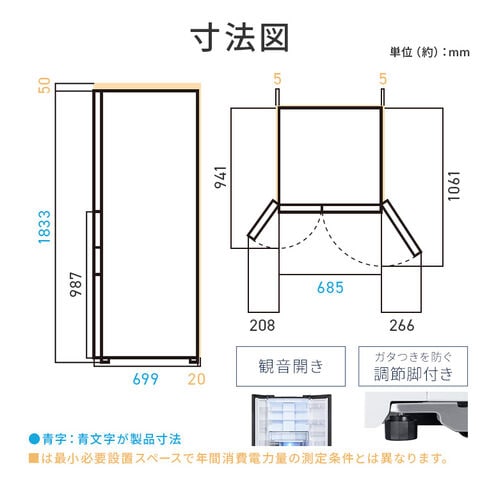 寸法図

単位（約）：mm

50

1833

987

699

20

5

5

941

1061

685

208

266

観音開き

ガタつきを防ぐ
調節脚付き

●青字：青文字が製品寸法
■は最小必要設置スペースで年間消費電力量の測定条件とは異なります。