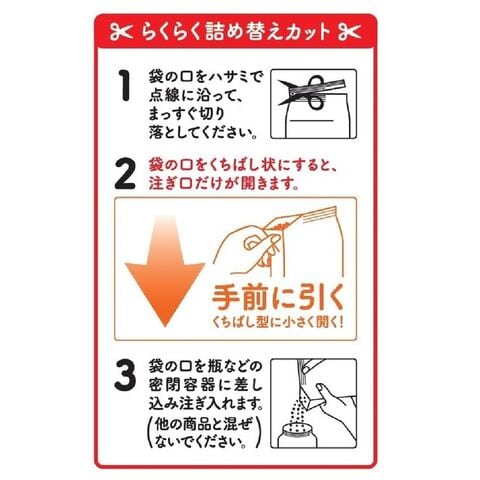 らくらく詰め替えカット

1 袋の口をハサミで点線に沿って、まっすぐ切り落としてください。

2 袋の口をくちばし状にすると、注ぎ口だけが開きます。

手前に引く
くちばし型に小さく開く!

3 袋の口を瓶などの密閉容器に差し込み注ぎ入れます。
(他の商品と混ぜないでください。)