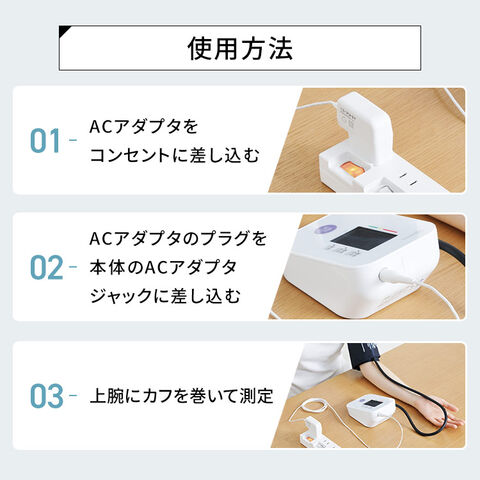 使用方法

01 - ACアダプタをコンセントに差し込む

02 - ACアダプタのプラグを本体のACアダプタジャックに差し込む

03 - 上腕にカフを巻いて測定