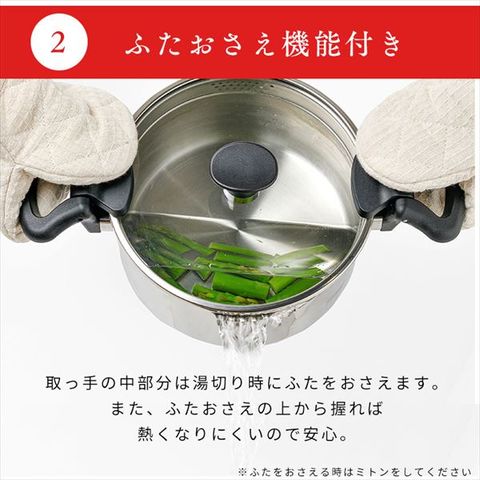 2 ふたおさえ機能付き

取っ手の中部分は湯切り時にふたをおさえます。
また、ふたおさえの上から握れば
熱くなりにくいので安心。

※ふたをおさえる時はミトンをしてください