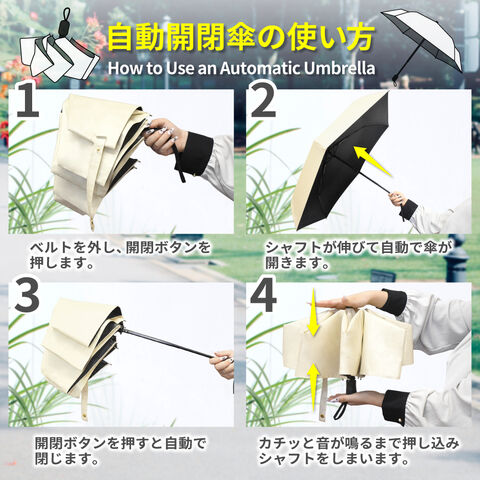 自動開閉傘の使い方
How to Use an Automatic Umbrella

1

ベルトを外し、開閉ボタンを押します。

2

シャフトが伸びて自動で傘が開きます。

3

開閉ボタンを押すと自動で閉じます。

4

カチッと音が鳴るまで押し込みシャフトをしまいます。