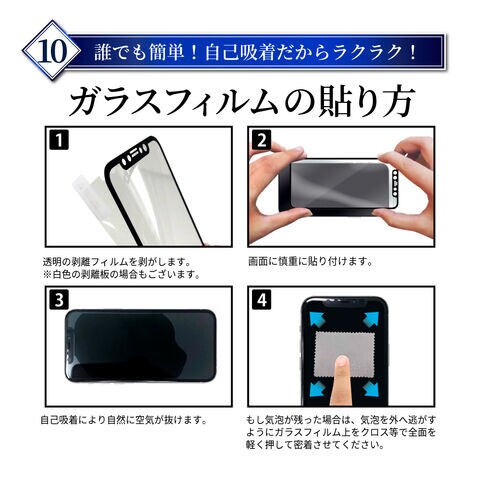 10

誰でも簡単！自己吸着だからラクラク！

ガラスフィルムの貼り方

1

透明の剥離フィルムを剥がします。
※白色の剥離板の場合もございます。

2

画面に慎重に貼り付けます。

3

自己吸着により自然に空気が抜けます。

4

もし気泡が残った場合は、気泡を外へ逃がすようにガラスフィルム上をクロス等で全面を軽く押して密着させてください。