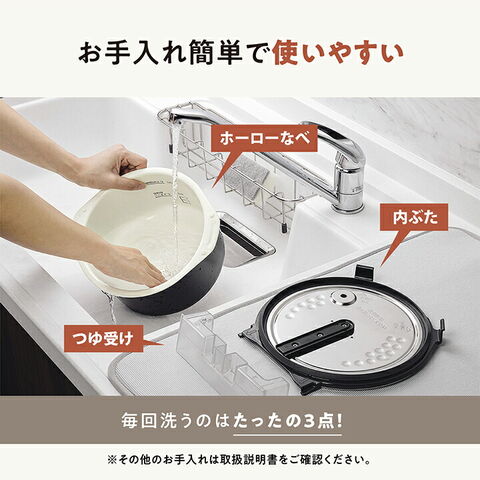 お手入れ簡単で使いやすい

ホーローなべ

内ぶた

つゆ受け

毎回洗うのはたったの3点!

※その他のお手入れは取扱説明書をご確認ください。