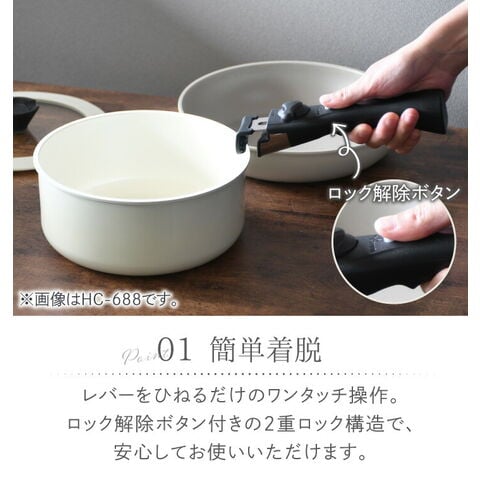 ロック解除ボタン

※画像はHC-688です。

Point 01 簡単着脱

レバーをひねるだけのワンタッチ操作。
ロック解除ボタン付きの2重ロック構造で、
安心してお使いいただけます。