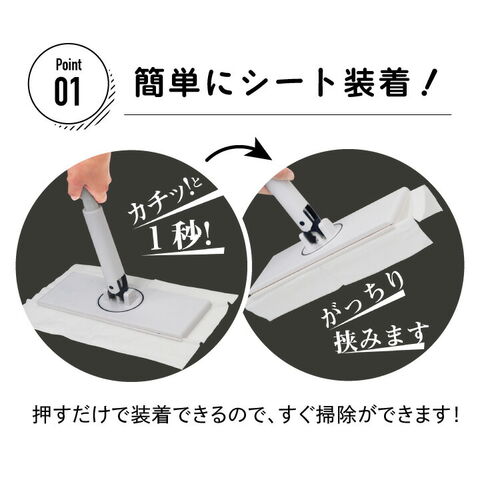 Point
01

簡単にシート装着！

カチッ!と
1秒!

がっちり
挟みます

押すだけで装着できるので、すぐ掃除ができます！