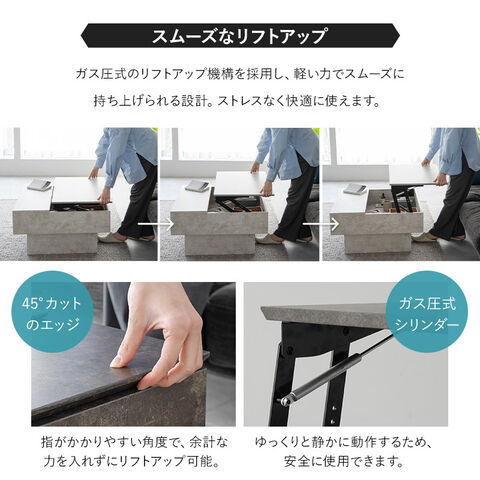 スムーズなリフトアップ

ガス圧式のリフトアップ機構を採用し、軽い力でスムーズに持ち上げられる設計。ストレスなく快適に使えます。

45°カットのエッジ

ガス圧式シリンダー

指がかかりやすい角度で、余計な力を入れずにリフトアップ可能。

ゆっくりと静かに動作するため、安全に使用できます。