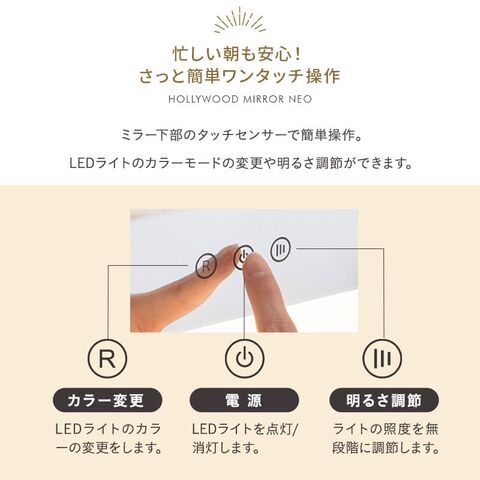 忙しい朝も安心!
さっと簡単ワンタッチ操作
HOLLYWOOD MIRROR NEO

ミラー下部のタッチセンサーで簡単操作。

LEDライトのカラーモードの変更や明るさ調節ができます。

R

R

カラー変更

LEDライトのカラーの変更をします。

電 源

LEDライトを点灯/消灯します。

明るさ調節

ライトの照度を無段階に調節します。