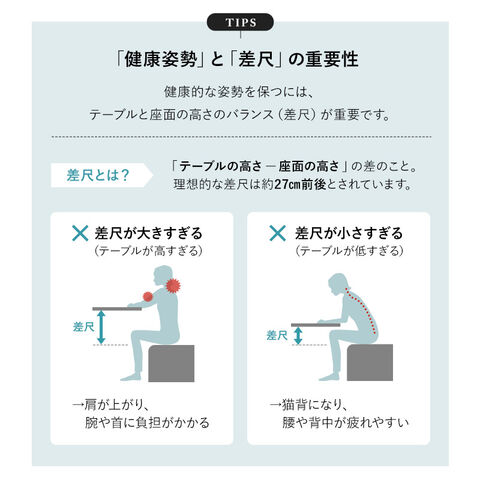 TIPS

「健康姿勢」と「差尺」の重要性

健康的な姿勢を保つには、
テーブルと座面の高さのバランス（差尺）が重要です。

差尺とは？

「テーブルの高さ ー 座面の高さ」の差のこと。
理想的な差尺は約27cm前後とされています。

✕ 差尺が大きすぎる
（テーブルが高すぎる）

差尺

→肩が上がり、
腕や首に負担がかかる

✕ 差尺が小さすぎる
（テーブルが低すぎる）

差尺

→猫背になり、
腰や背中が疲れやすい