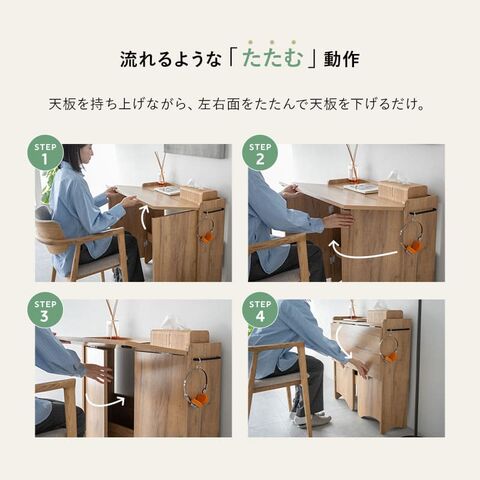 流れるような「たたむ」動作

天板を持ち上げながら、左右面をたたんで天板を下げるだけ。

STEP 1

STEP 2

STEP 3

STEP 4