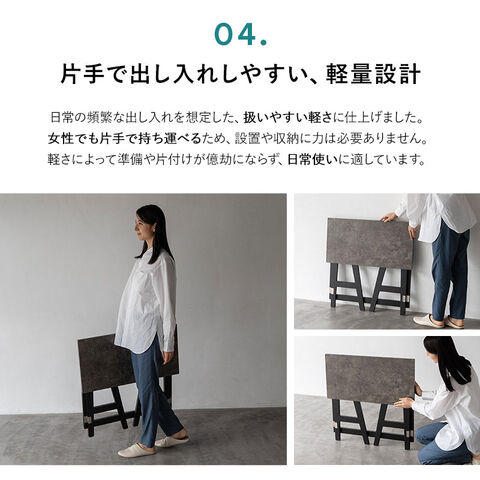 04.

片手で出し入れしやすい、軽量設計

日常の頻繁な出し入れを想定した、扱いやすい軽さに仕上げました。女性でも片手で持ち運べるため、設置や収納に力は必要ありません。軽さによって準備や片付けが億劫にならず、日常使いに適しています。