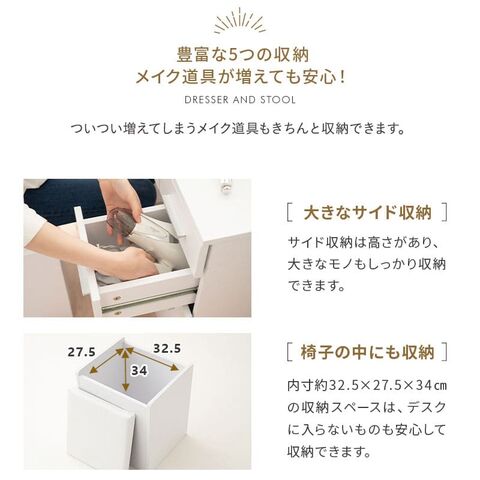 豊富な5つの収納
メイク道具が増えても安心！

DRESSER AND STOOL

ついつい増えてしまうメイク道具もきちんと収納できます。

［ 大きなサイド収納 ］

サイド収納は高さがあり、大きなモノもしっかり収納できます。

27.5

32.5

34

［ 椅子の中にも収納 ］

内寸約32.5×27.5×34㎝の収納スペースは、デスクに入らないものも安心して収納できます。