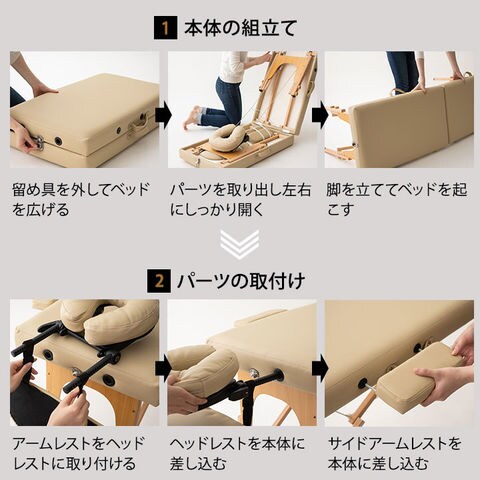 1 本体の組立て

留め具を外してベッドを広げる

パーツを取り出し左右にしっかり開く

脚を立ててベッドを起こす

2 パーツの取付け

アームレストをヘッドレストに取り付ける

ヘッドレストを本体に差し込む

サイドアームレストを本体に差し込む