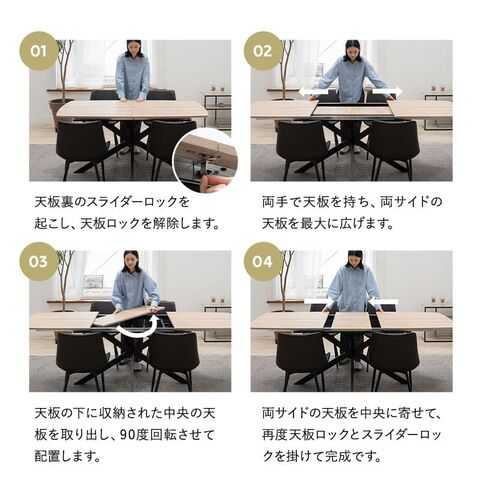 01

天板裏のスライダーロックを起こし、天板ロックを解除します。

02

両手で天板を持ち、両サイドの天板を最大に広げます。

03

天板の下に収納された中央の天板を取り出し、90度回転させて配置します。

04

両サイドの天板を中央に寄せて、再度天板ロックとスライダーロックを掛けて完成です。