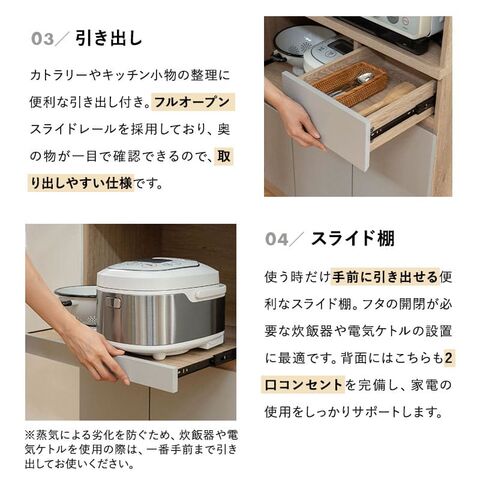 03／ 引き出し

カトラリーやキッチン小物の整理に便利な引き出し付き。フルオープンスライドレールを採用しており、奥の物が一目で確認できるので、取り出しやすい仕様です。

04／ スライド棚

使う時だけ手前に引き出せる便利なスライド棚。フタの開閉が必要な炊飯器や電気ケトルの設置に最適です。背面にはこちらも2口コンセントを完備し、家電の使用をしっかりサポートします。

※蒸気による劣化を防ぐため、炊飯器や電気ケトルを使用の際は、一番手前まで引き出してお使いください。