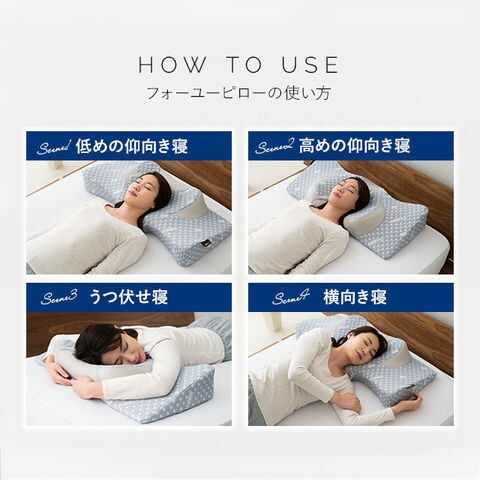 HOW TO USE
フォーユーピローの使い方

Scene1 低めの仰向き寝

Scene2 高めの仰向き寝

Scene3 うつ伏せ寝

Scene4 横向き寝