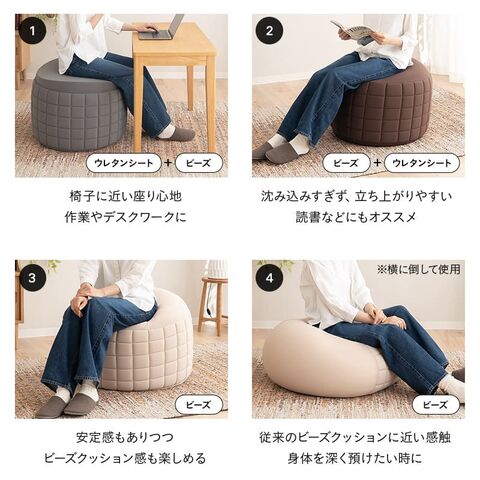 1

ウレタンシート + ビーズ

椅子に近い座り心地
作業やデスクワークに

2

ビーズ + ウレタンシート

沈み込みすぎず、立ち上がりやすい
読書などにもオススメ

3

ビーズ

安定感もありつつ
ビーズクッション感も楽しめる

4

※横に倒して使用

ビーズ

従来のビーズクッションに近い感触
身体を深く預けたい時に