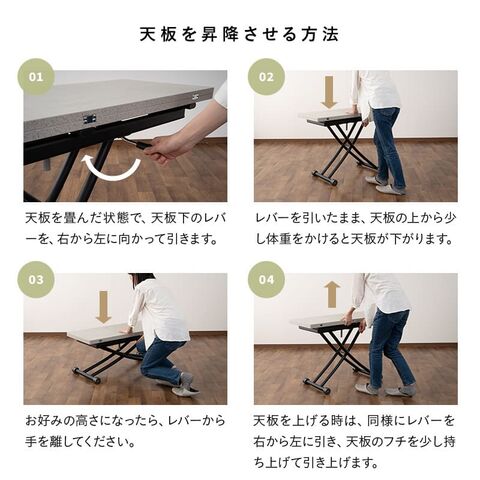 天板を昇降させる方法

01

天板を畳んだ状態で、天板下のレバーを、右から左に向かって引きます。

02

レバーを引いたまま、天板の上から少し体重をかけると天板が下がります。

03

お好みの高さになったら、レバーから手を離してください。

04

天板を上げる時は、同様にレバーを右から左に引き、天板のフチを少し持ち上げて引き上げます。