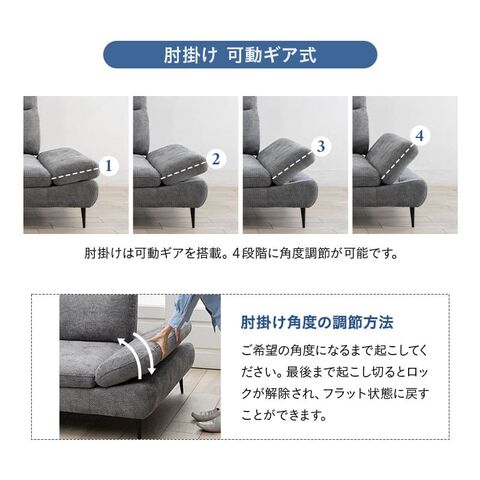 肘掛け 可動ギア式

1

2

3

4

肘掛けは可動ギアを搭載。４段階に角度調節が可能です。

肘掛け角度の調節方法

ご希望の角度になるまで起こしてください。最後まで起こし切るとロックが解除され、フラット状態に戻すことができます。