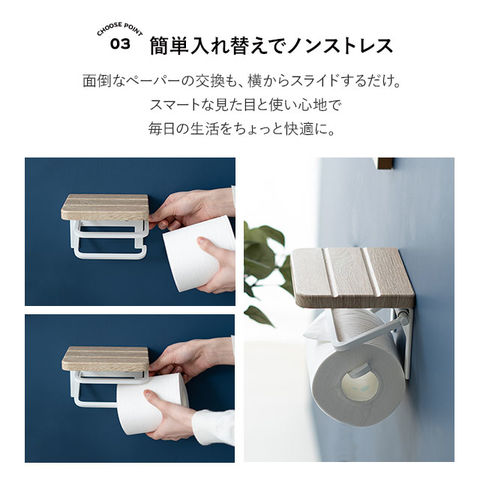 CHOOSE POINT
03 簡単入れ替えでノンストレス

面倒なペーパーの交換も、横からスライドするだけ。
スマートな見た目と使い心地で
毎日の生活をちょっと快適に。