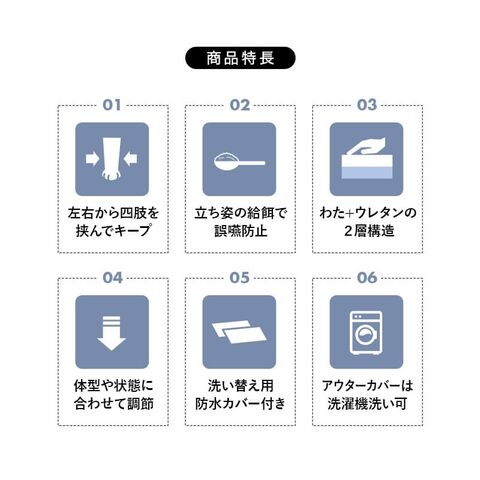 商品特長

01
左右から四肢を挟んでキープ

02
立ち姿の給餌で誤嚥防止

03
わた+ウレタンの2層構造

04
体型や状態に合わせて調節

05
洗い替え用防水カバー付き

06
アウターカバーは洗濯機洗い可