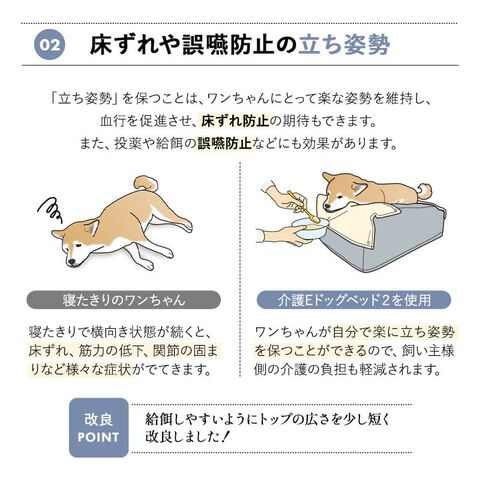 02 床ずれや誤嚥防止の立ち姿勢

「立ち姿勢」を保つことは、ワンちゃんにとって楽な姿勢を維持し、血行を促進させ、床ずれ防止の期待もできます。また、投薬や給餌の誤嚥防止などにも効果があります。

寝たきりのワンちゃん

寝たきりで横向き状態が続くと、床ずれ、筋力の低下、関節の固まりなど様々な症状がでてきます。

介護Eドッグベッド2を使用

ワンちゃんが自分で楽に立ち姿勢を保つことができるので、飼い主様側の介護の負担も軽減されます。

改良 POINT

給餌しやすいようにトップの広さを少し短く改良しました！