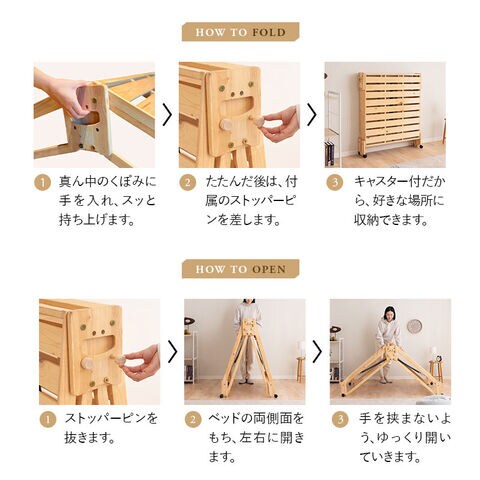 HOW TO FOLD

1 真ん中のくぼみに手を入れ、スッと持ち上げます。

2 たたんだ後は、付属のストッパーピンを差します。

3 キャスター付だから、好きな場所に収納できます。

HOW TO OPEN

1 ストッパーピンを抜きます。

2 ベッドの両側面をもち、左右に開きます。

3 手を挟まないよう、ゆっくり開いていきます。